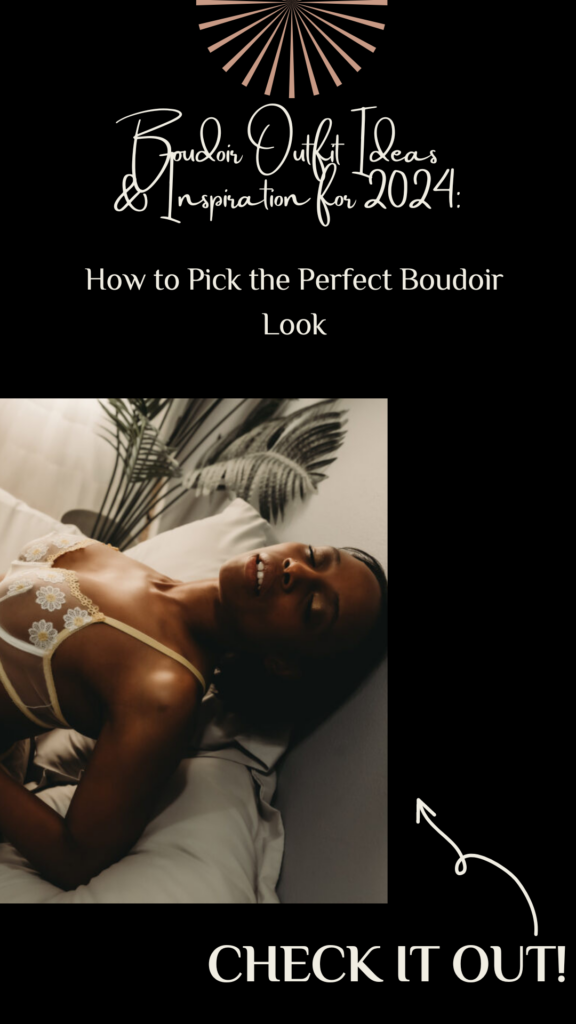 Boudoir Outfit Ideas & Inspiration for 2024:

How to Pick the Perfect Boudoir Look

CHECK IT OUT!